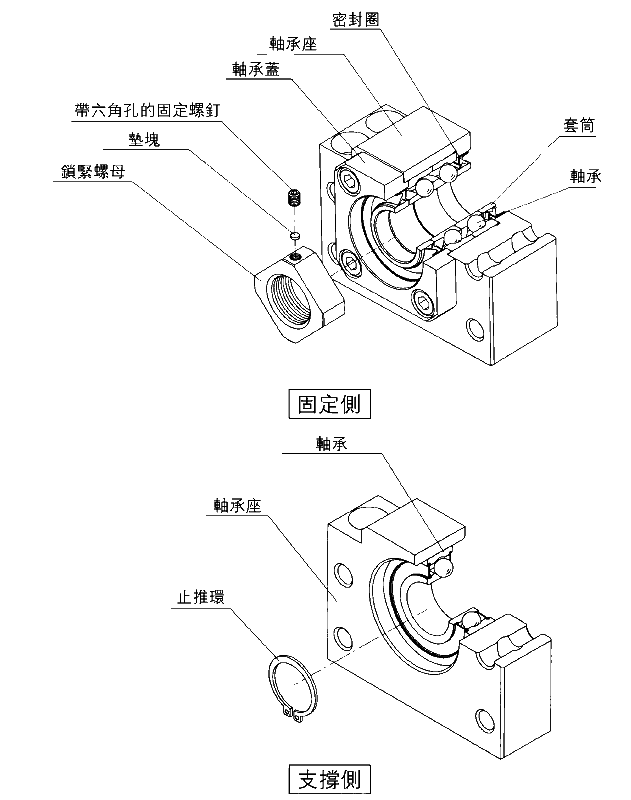 密封圈
軸承座
軸承蓋
帶六角孔的固定螺釘
墊塊
鎖緊螺母
套筒
軸承

固定側

軸承
軸承座
止推環

支撐側